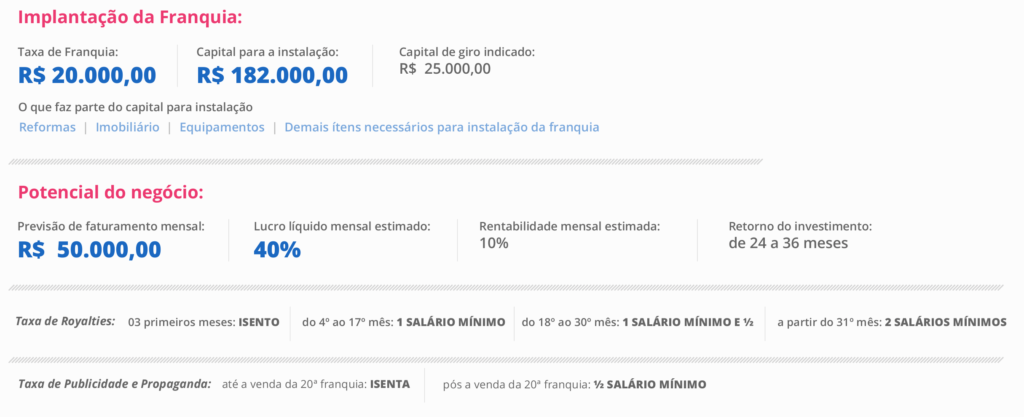 Implantação da Franquia:

Taxa de Franquia:
R$ 20.000,00

Capital para a instalação:
R$ 182.000,00

Capital de giro indicado:
R$ 25.000,00

O que faz parte do capital para instalação
Reformas | Imobiliário | Equipamentos | Demais ítens necessários para instalação da franquia

Potencial do negócio:

Previsão de faturamento mensal:
R$ 50.000,00

Lucro líquido mensal estimado:
40%

Rentabilidade mensal estimada:
10%

Retorno do investimento:
de 24 a 36 meses

Taxa de Royalties: 03 primeiros meses: ISENTO | do 4º ao 17º mês: 1 SALÁRIO MÍNIMO | do 18º ao 30º mês: 1 SALÁRIO MÍNIMO E ½ | a partir do 31º mês: 2 SALÁRIOS MÍNIMOS

Taxa de Publicidade e Propaganda: até a venda da 20ª franquia: ISENTA | pós a venda da 20ª franquia: ½ SALÁRIO MÍNIMO